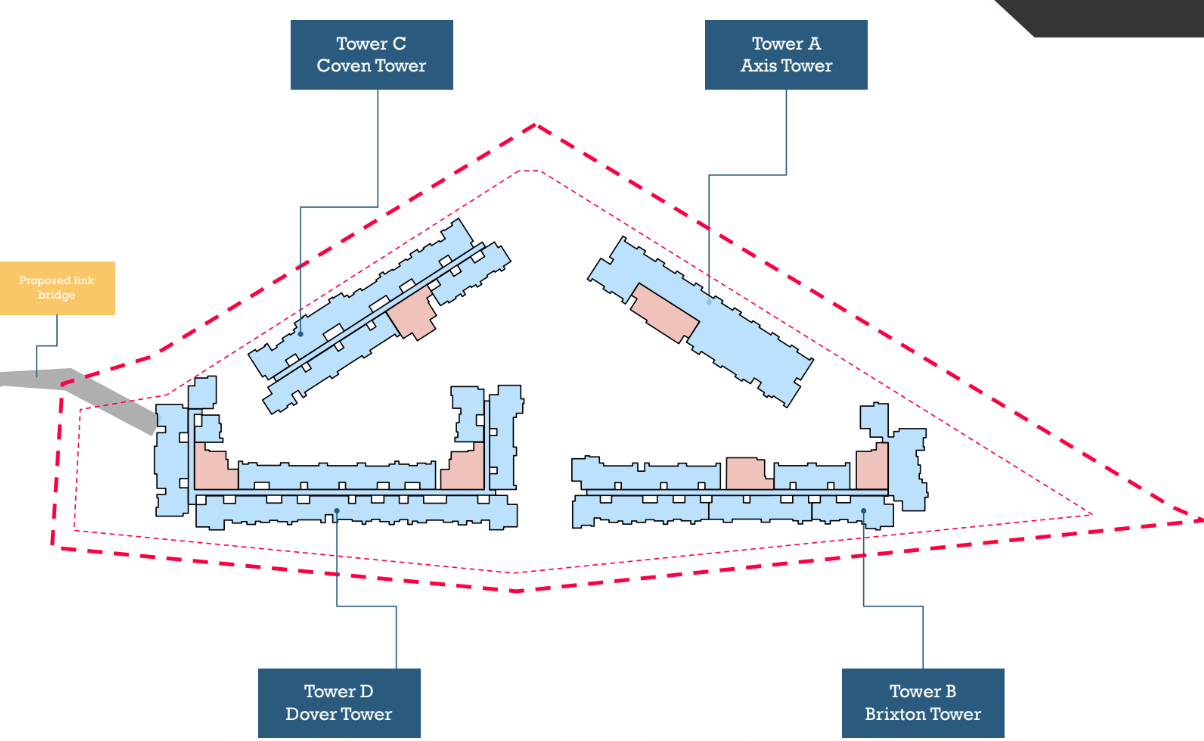 Tower C
Coven Tower

Tower A
Axis Tower

Proposed link bridge

Tower D
Dover Tower

Tower B
Brixton Tower